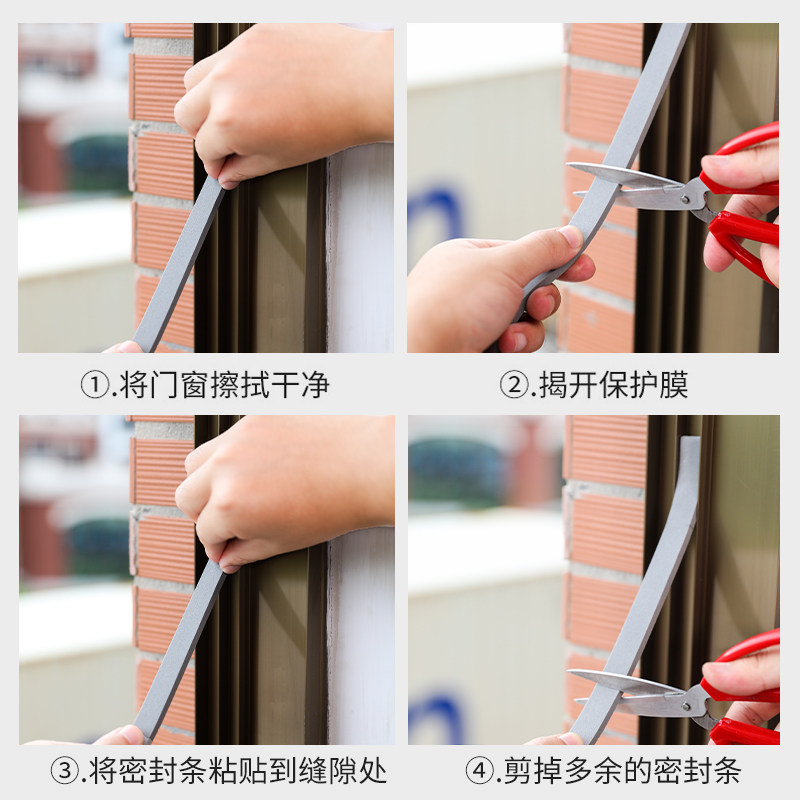 ①.将门窗擦拭干净

②.揭开保护膜

③.将密封条粘贴到缝隙处

④.剪掉多余的密封条