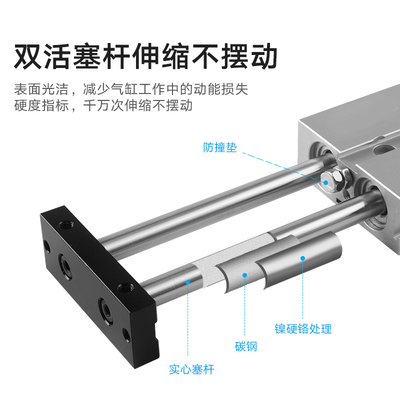 双活塞杆伸缩不摆动

表面光洁，减少气缸工作中的动能损失
硬度指标，千万次伸缩不摆动

防撞垫

镍硬铬处理

碳钢

实心塞杆