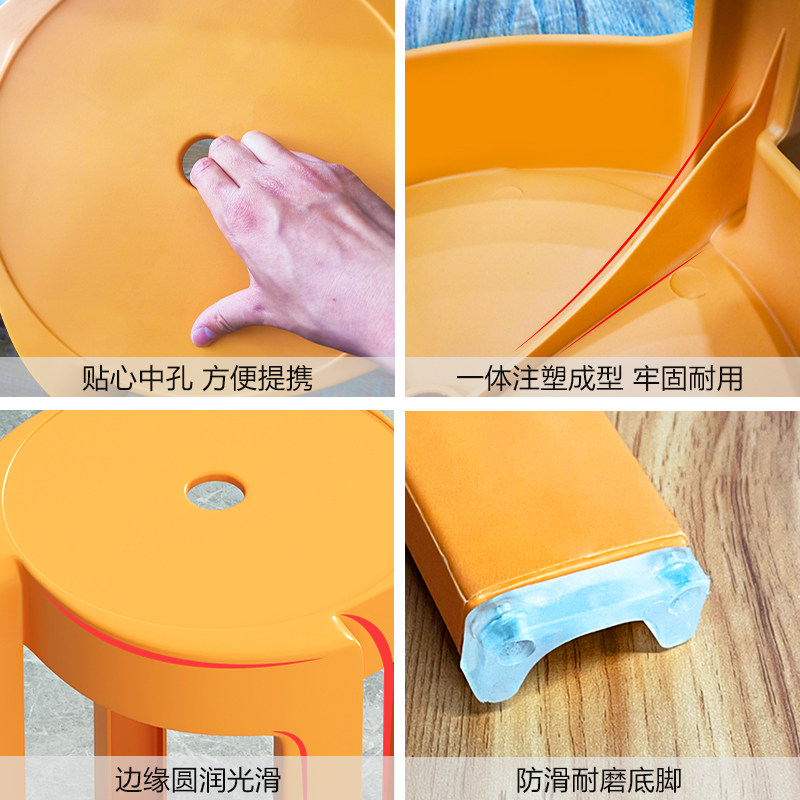 贴心中孔 方便提携

一体注塑成型 牢固耐用

边缘圆润光滑

防滑耐磨底脚