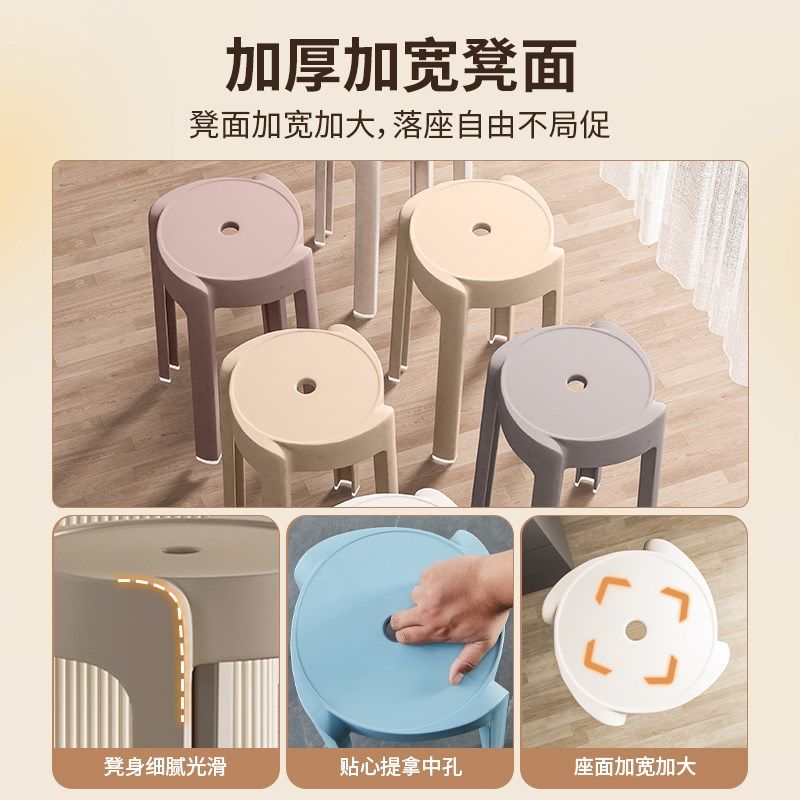 加厚加宽凳面

凳面加宽加大，落座自由不局促

凳身细腻光滑

贴心提拿中孔

座面加宽加大