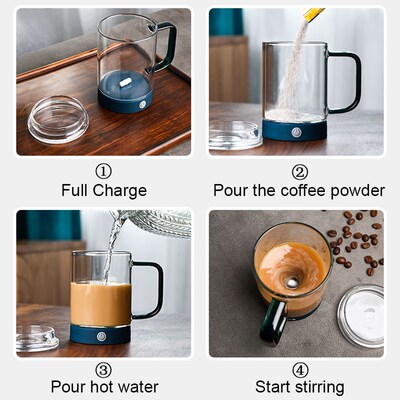 ①
Full Charge

②
Pour the coffee powder

③
Pour hot water

④
Start stirring