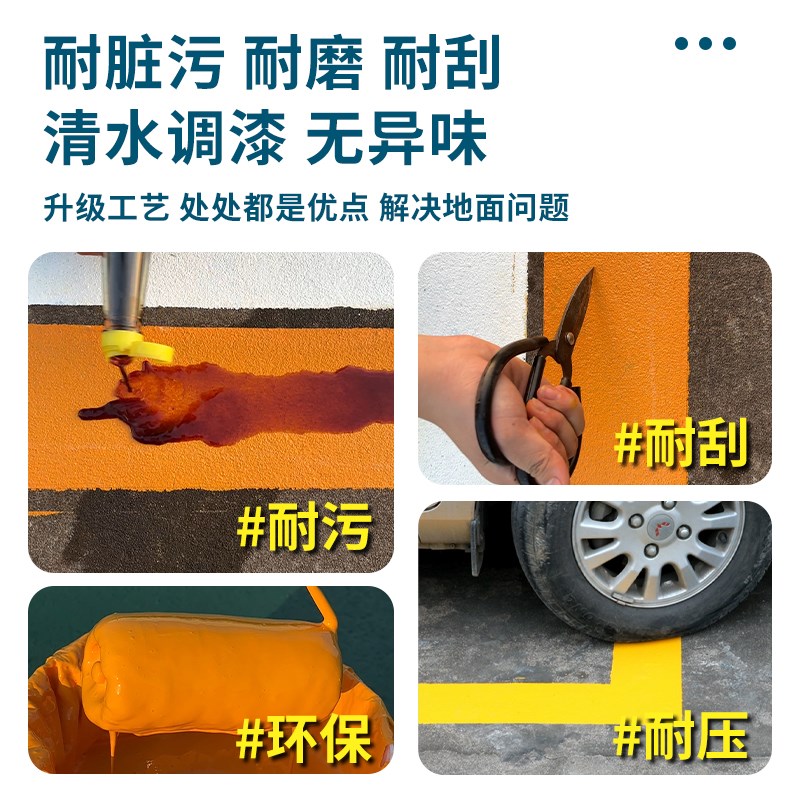 耐脏污 耐磨 耐刮
清水调漆 无异味

升级工艺 处处都是优点 解决地面问题

#耐污

#耐刮

#环保

#耐压