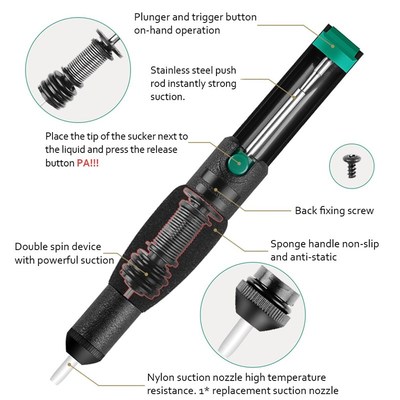 Plunger and trigger button on-hand operation

Stainless steel push rod instantly strong suction.

Place the tip of the sucker next to the liquid and press the release button PA!!!

Back fixing screw

Double spin device with powerful suction

Sponge handle non-slip and anti-static

Nylon suction nozzle high temperature resistance. 1* replacement suction nozzle