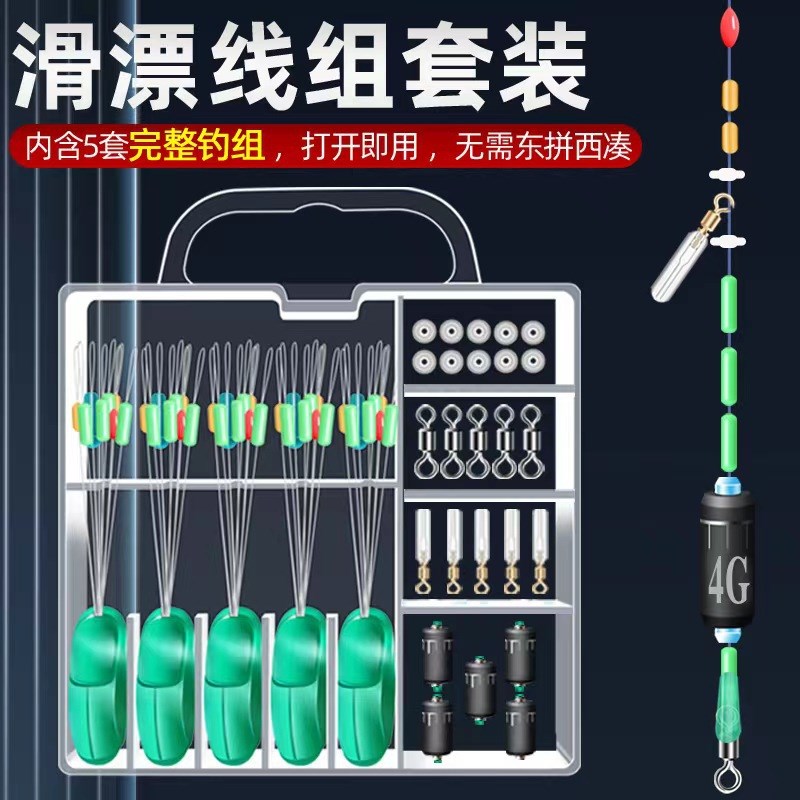 滑漂线组套装

内含5套完整钓组，打开即用，无需东拼西凑

4G