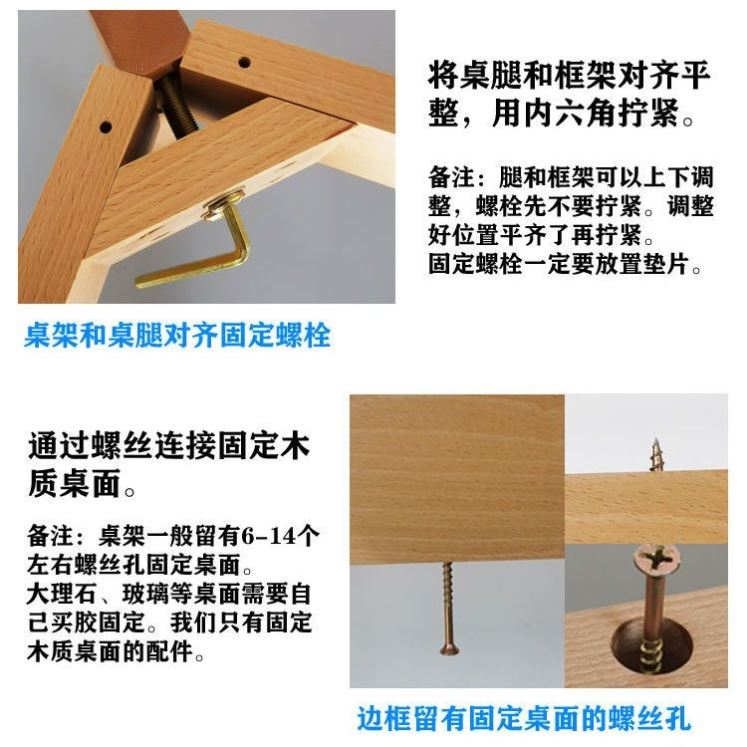 将桌腿和框架对齐平整，用内六角拧紧。

备注：腿和框架可以上下调整，螺栓先不要拧紧。调整好位置平齐了再拧紧。
固定螺栓一定要放置垫片。

桌架和桌腿对齐固定螺栓

通过螺丝连接固定木质桌面。

备注：桌架一般留有6-14个左右螺丝孔固定桌面。
大理石、玻璃等桌面需要自己买胶固定。我们只有固定木质桌面的配件。

边框留有固定桌面的螺丝孔