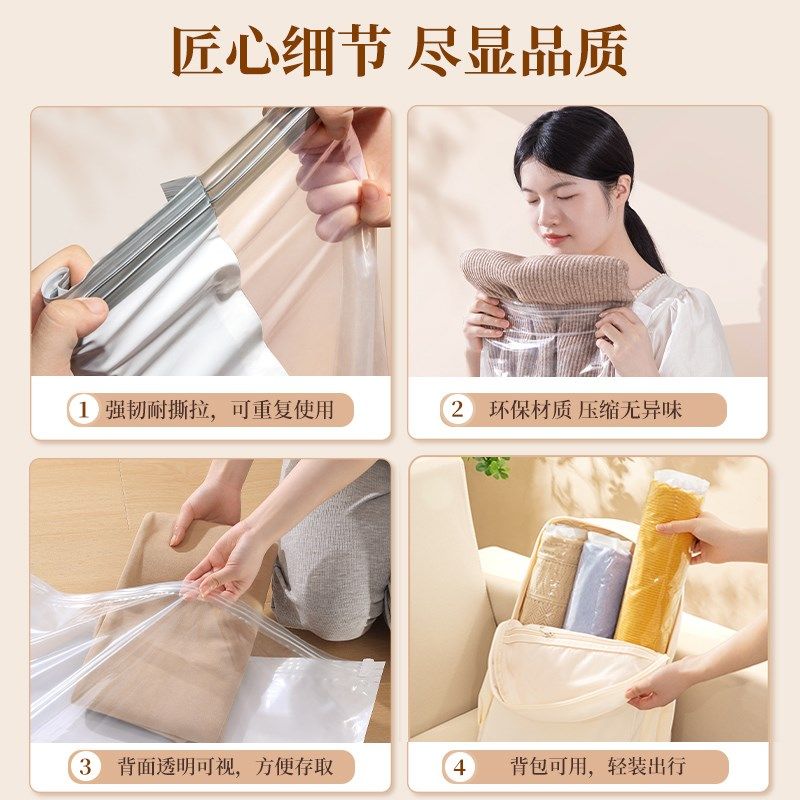 匠心细节 尽显品质

1 强韧耐撕拉，可重复使用

2 环保材质 压缩无异味

3 背面透明可视，方便存取

4 背包可用，轻装出行