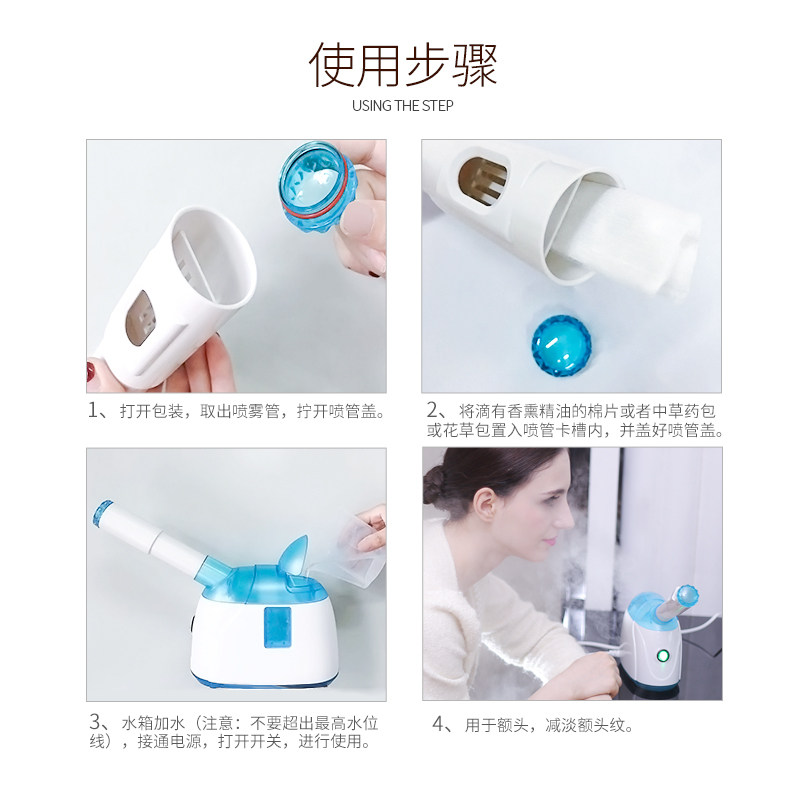 使用步骤

USING THE STEP

1、打开包装，取出喷雾管，拧开喷管盖。

2、将滴有香薰精油的棉片或者中草药包或花草包置入喷管卡槽内，并盖好喷管盖。

3、水箱加水（注意：不要超出最高水位线），接通电源，打开开关，进行使用。

4、用于额头，减淡额头纹。