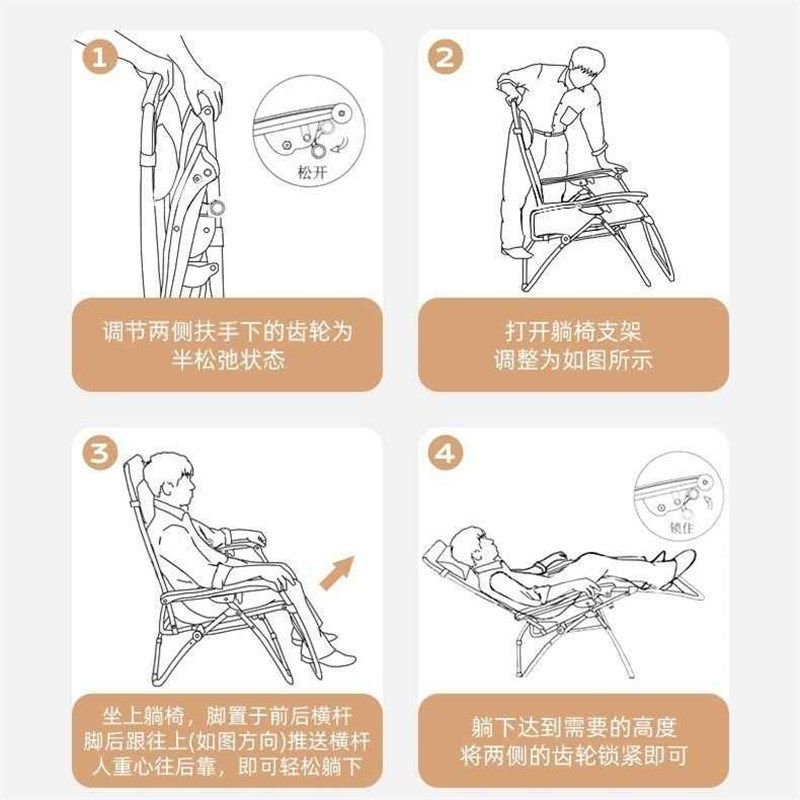 1

松开

调节两侧扶手下的齿轮为半松弛状态

2

打开躺椅支架
调整为如图所示

3

坐上躺椅，脚置于前后横杆
脚后跟往上(如图方向)推送横杆
人重心往后靠，即可轻松躺下

4

锁住

躺下达到需要的高度
将两侧的齿轮锁紧即可