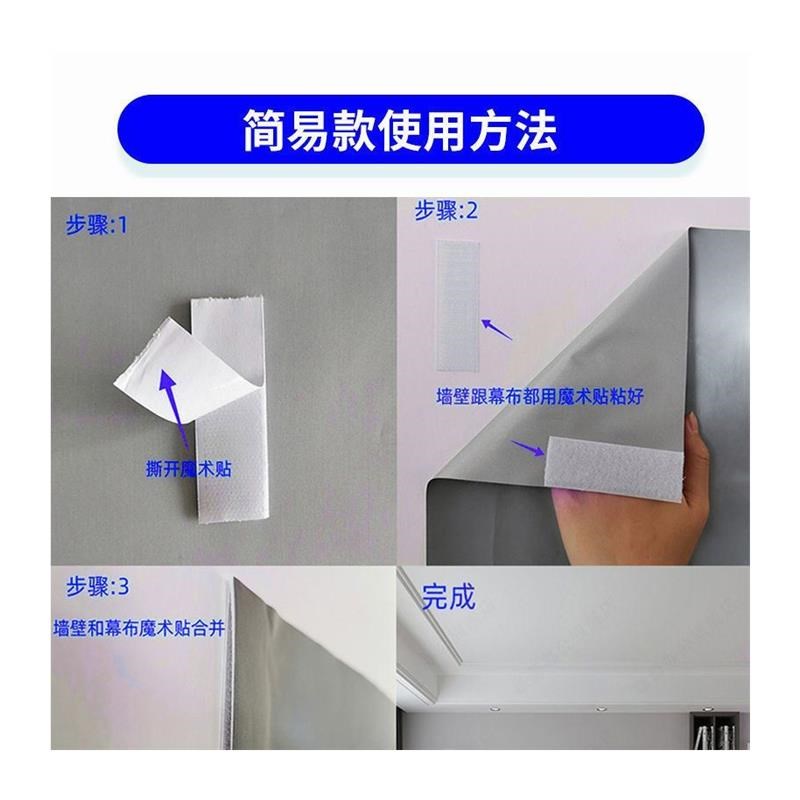 简易款使用方法

步骤:1

撕开魔术贴

步骤:2

墙壁跟幕布都用魔术贴粘好

步骤:3

墙壁和幕布魔术贴合并

完成