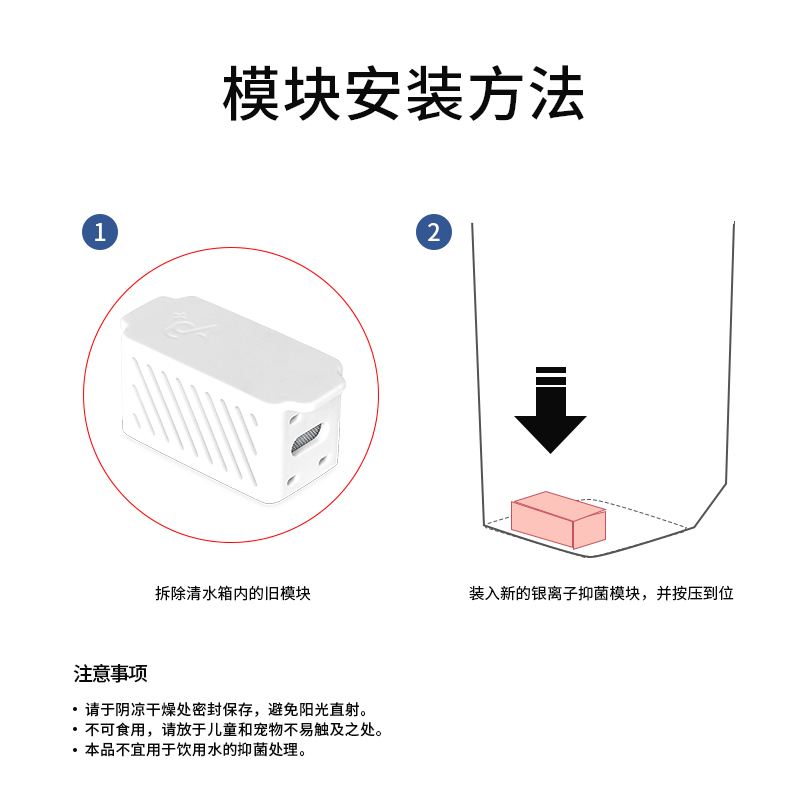 模块安装方法

1

2

拆除清水箱内的旧模块

装入新的银离子抑菌模块，并按压到位

注意事项

• 请于阴凉干燥处密封保存，避免阳光直射。
• 不可食用，请放于儿童和宠物不易触及之处。
• 本品不宜用于饮用水的抑菌处理。