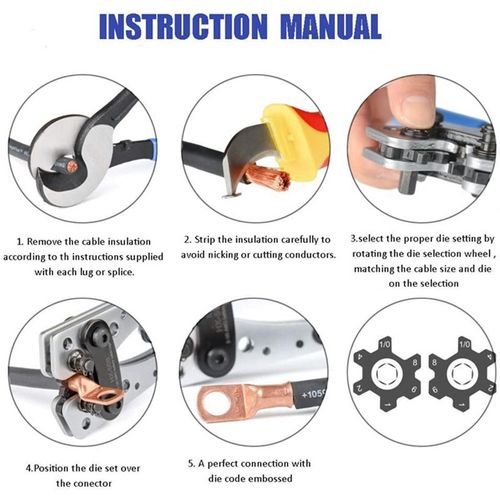 INSTRUCTION MANUAL

1. Remove the cable insulation according to th instructions supplied with each lug or splice.

2. Strip the insulation carefully to avoid nicking or cutting conductors.

3.select the proper die setting by rotating the die selection wheel , matching the cable size and die on the selection

+105

1/0 8 6 1 2 4

1/0 4 2 1 6 8

4.Position the die set over the conector

5. A perfect connection with die code embossed