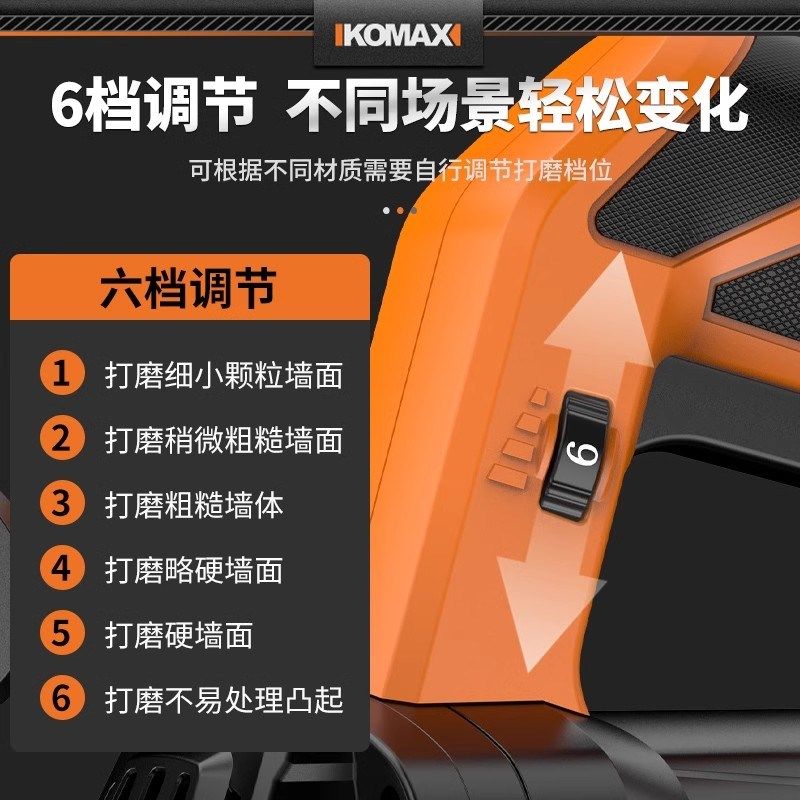 KOMAX

6档调节 不同场景轻松变化

可根据不同材质需要自行调节打磨档位

六档调节

1 打磨细小颗粒墙面

2 打磨稍微粗糙墙面

3 打磨粗糙墙体

4 打磨略硬墙面

5 打磨硬墙面

6 打磨不易处理凸起

6