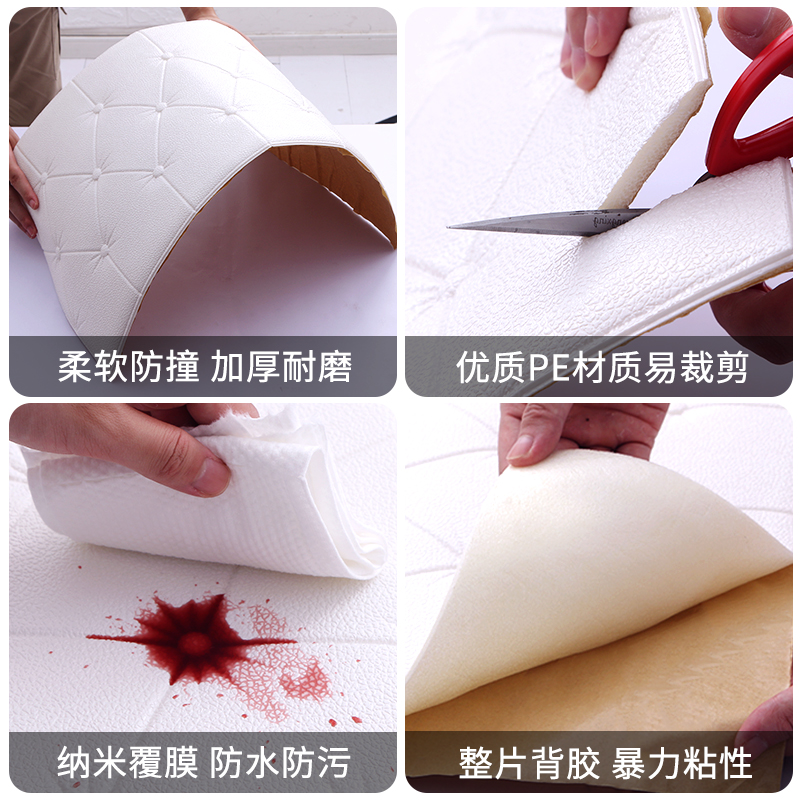 柔软防撞 加厚耐磨

优质PE材质易裁剪

纳米覆膜 防水防污

整片背胶 暴力粘性