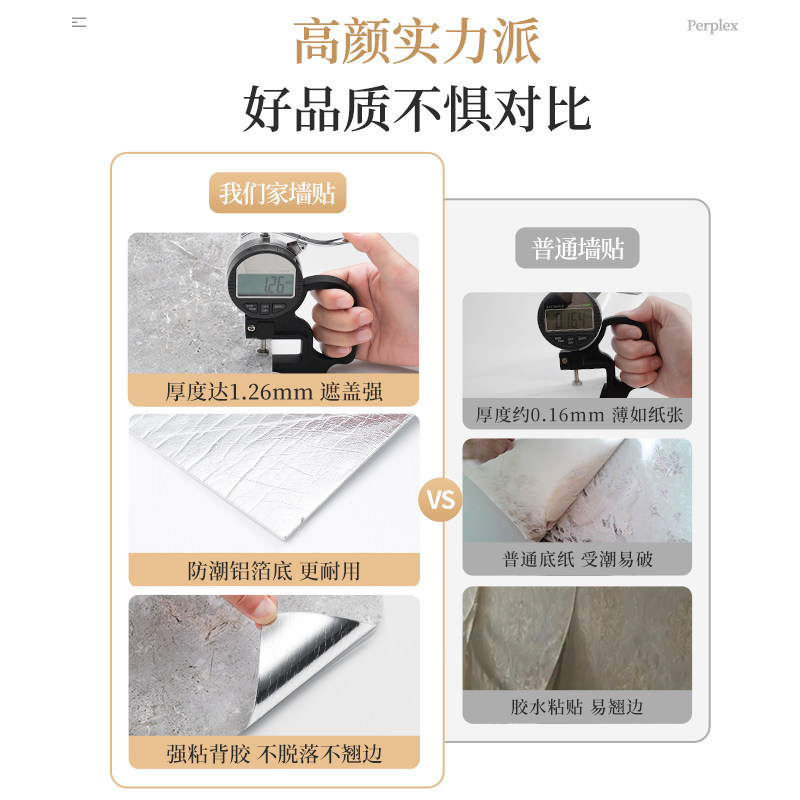 Perplex

高颜实力派
好品质不惧对比

我们家墙贴

1.26

厚度达1.26mm 遮盖强

防潮铝箔底 更耐用

强粘背胶 不脱落不翘边

VS

普通墙贴

0.164

厚度约0.16mm 薄如纸张

普通底纸 受潮易破

胶水粘贴 易翘边