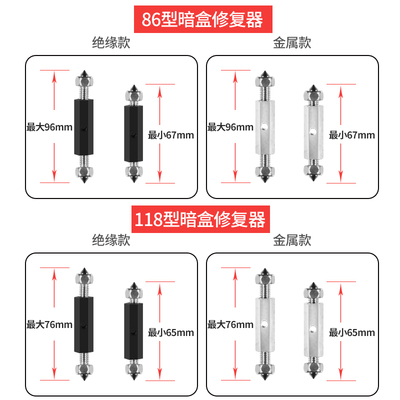 86型暗盒修复器

绝缘款

最大96mm

最小67mm

金属款

最大96mm

最小67mm

118型暗盒修复器

绝缘款

最大76mm

最小65mm

金属款

最大76mm

最小65mm