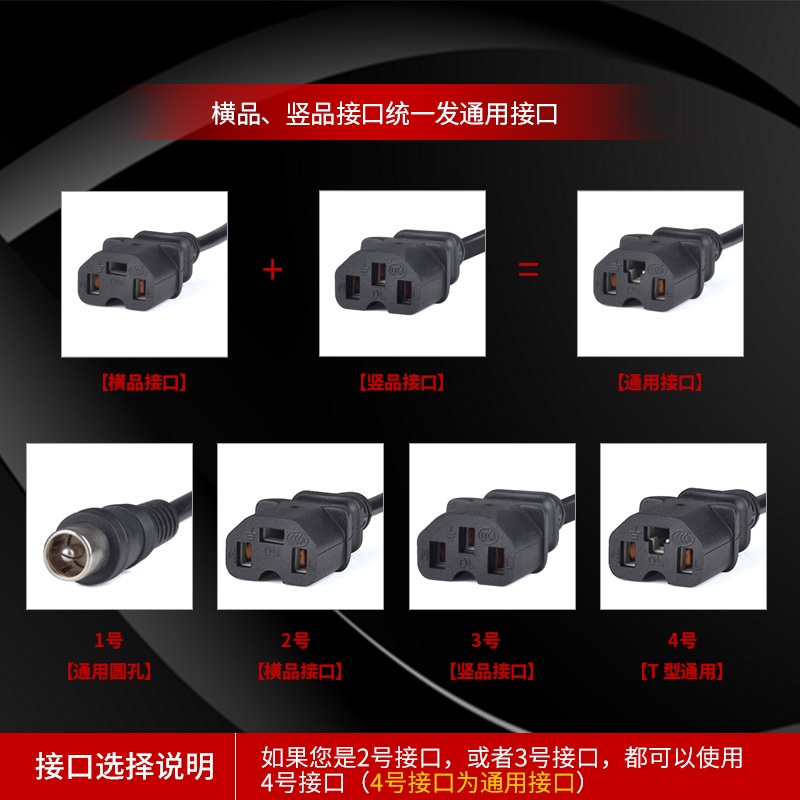 横品、竖品接口统一发通用接口

+

=

【横品接口】

【竖品接口】

【通用接口】

1号
【通用圆孔】

2号
【横品接口】

3号
【竖品接口】

4号
【T 型通用】

接口选择说明

如果您是2号接口，或者3号接口，都可以使用4号接口（4号接口为通用接口）