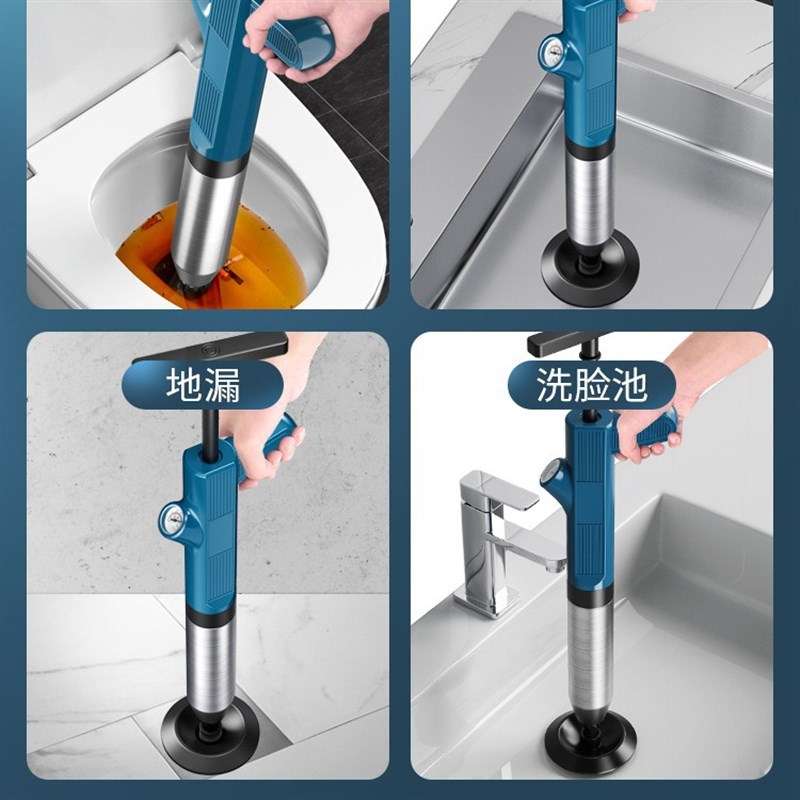 地漏

洗脸池