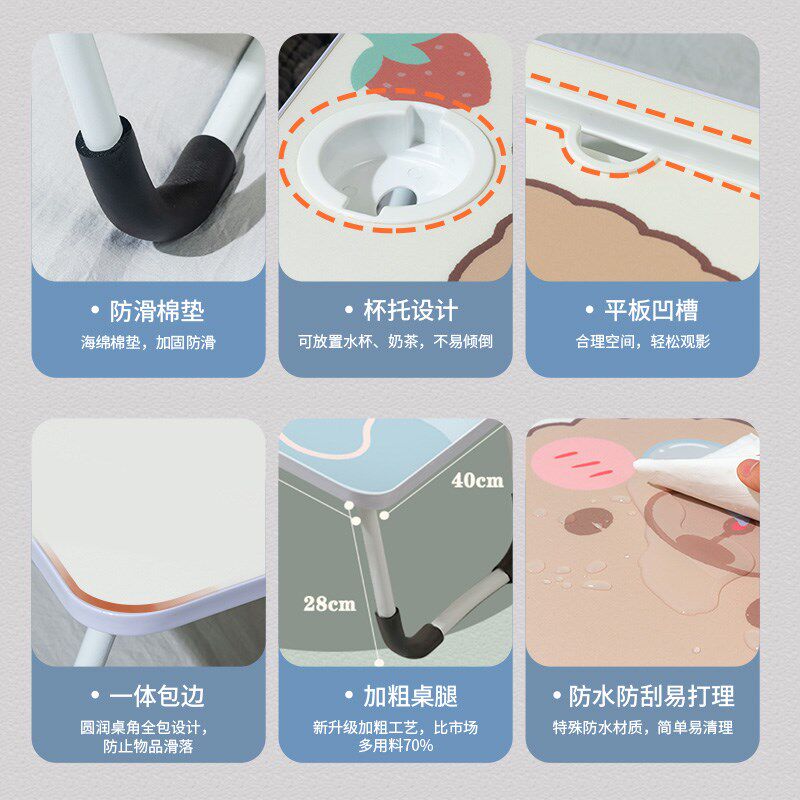 • 防滑棉垫
海绵棉垫，加固防滑

• 杯托设计
可放置水杯、奶茶，不易倾倒

• 平板凹槽
合理空间，轻松观影

• 一体包边
圆润桌角全包设计，防止物品滑落

40cm
28cm
• 加粗桌腿
新升级加粗工艺，比市场多用料70%

• 防水防刮易打理
特殊防水材质，简单易清理