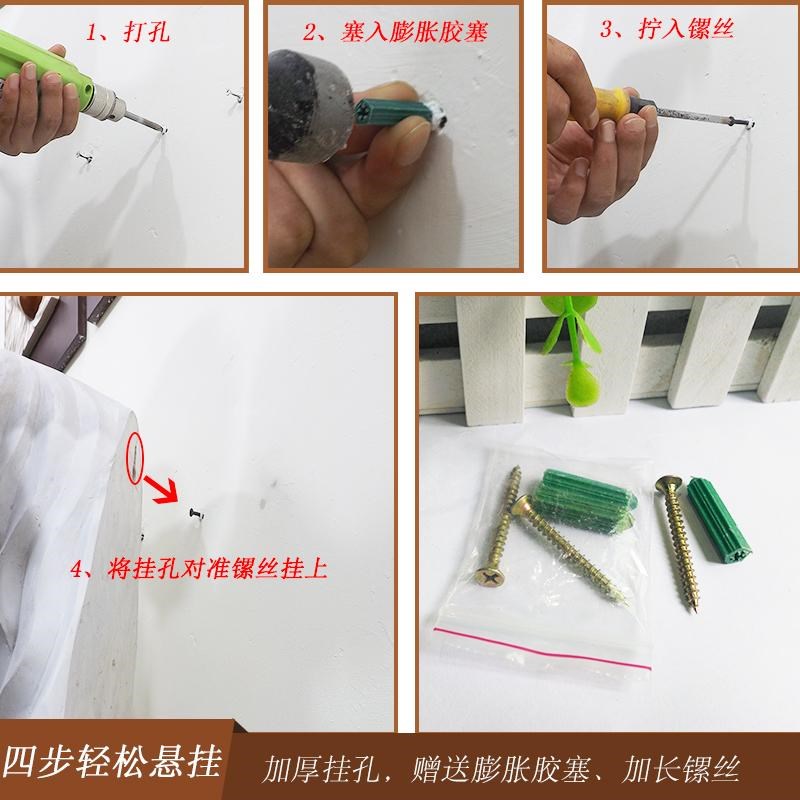 1、打孔

2、塞入膨胀胶塞

3、拧入镙丝

4、将挂孔对准镙丝挂上

四步轻松悬挂

加厚挂孔，赠送膨胀胶塞、加长镙丝