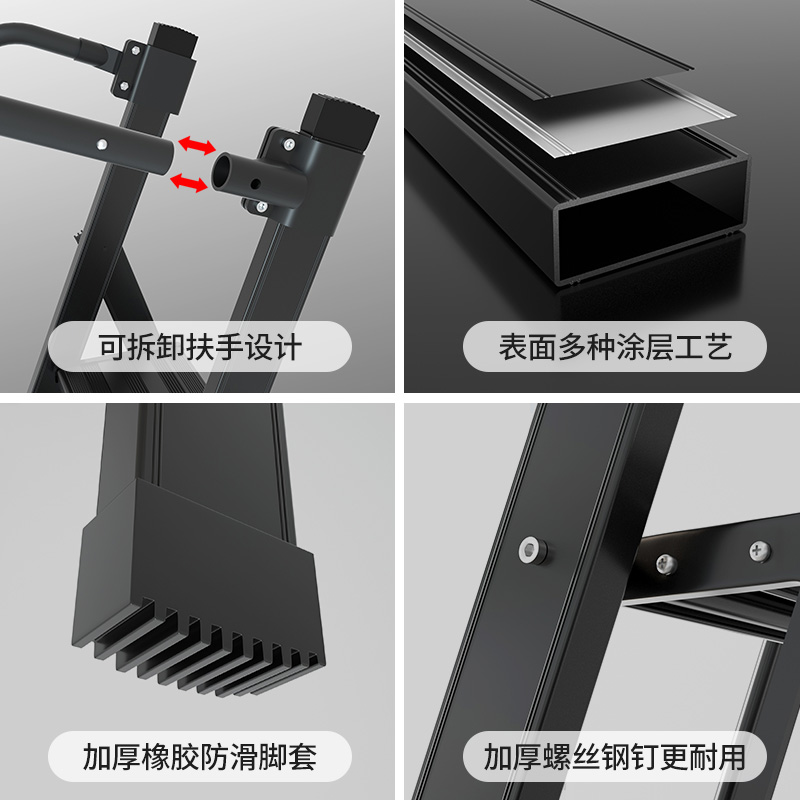 可拆卸扶手设计

表面多种涂层工艺

加厚橡胶防滑脚套

加厚螺丝钢钉更耐用