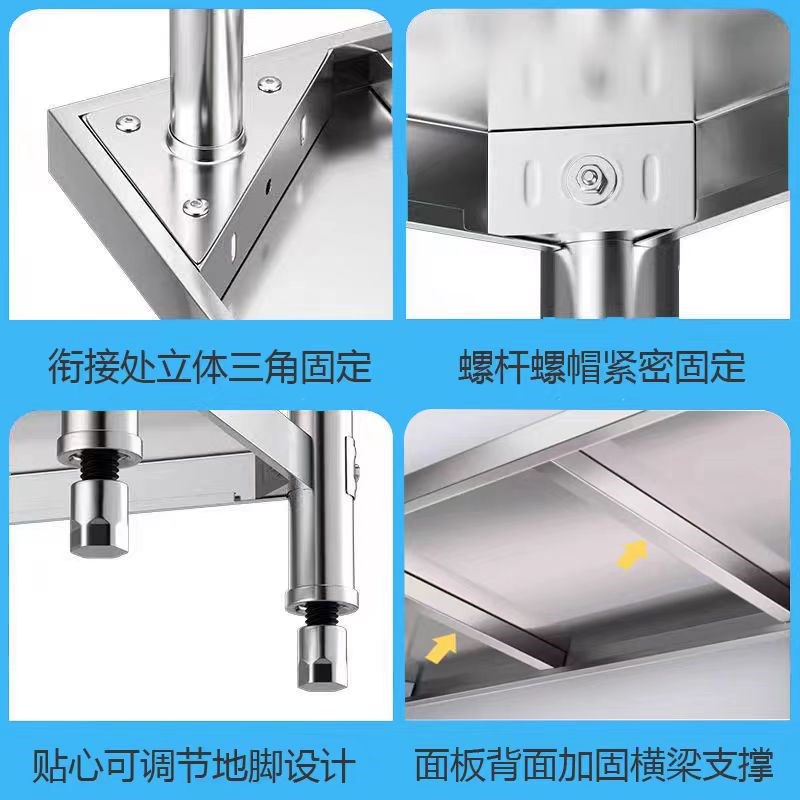 衔接处立体三角固定

螺杆螺帽紧密固定

贴心可调节地脚设计

面板背面加固横梁支撑