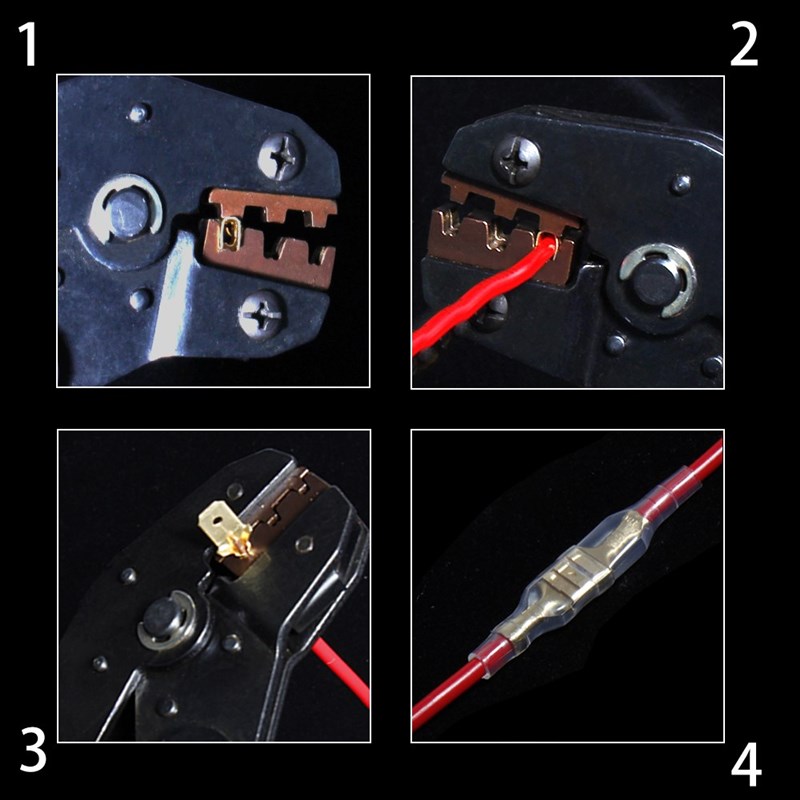 1

2

3

4