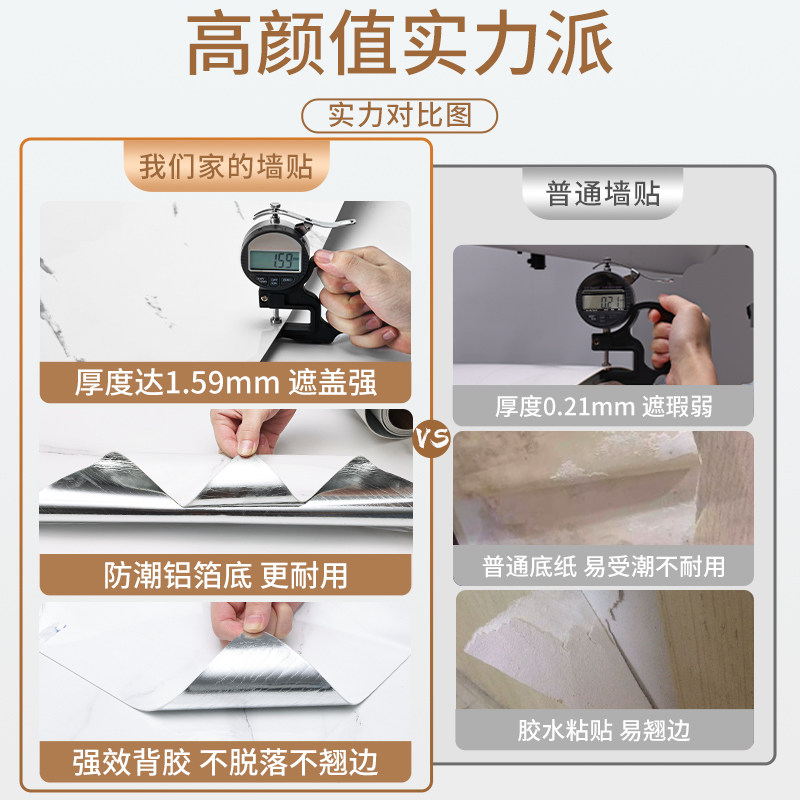 高颜值实力派

实力对比图

我们家的墙贴

1.59

厚度达1.59mm 遮盖强

防潮铝箔底 更耐用

强效背胶 不脱落不翘边

VS

普通墙贴

0.21

厚度0.21mm 遮瑕弱

普通底纸 易受潮不耐用

胶水粘贴 易翘边