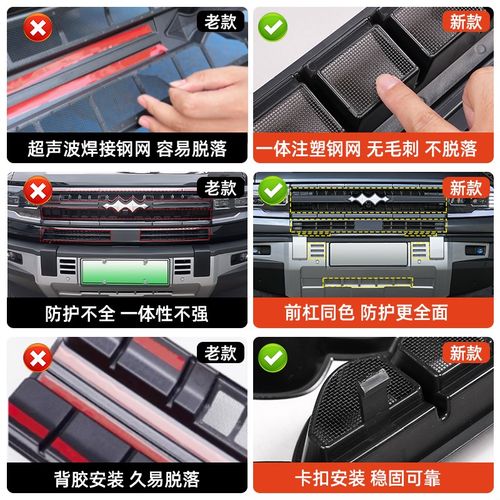 老款
超声波焊接钢网 容易脱落

新款
一体注塑钢网 无毛刺 不脱落

老款
防护不全 一体性不强

新款
前杠同色 防护更全面

老款
背胶安装 久易脱落

新款
卡扣安装 稳固可靠