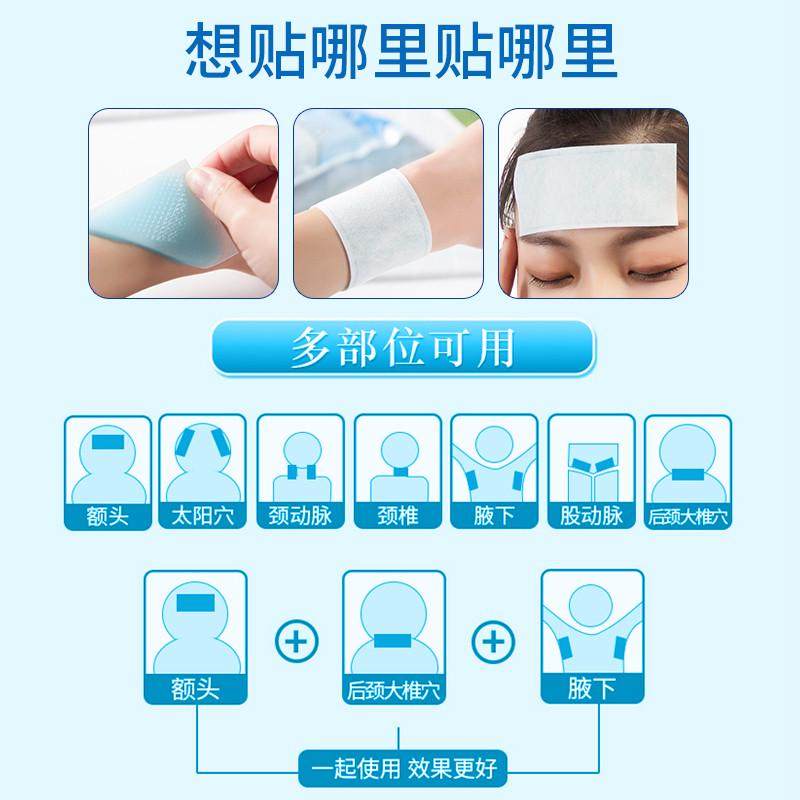 想贴哪里贴哪里

多部位可用

额头
太阳穴
颈动脉
颈椎
腋下
股动脉
后颈大椎穴

额头
+
后颈大椎穴
+
腋下

一起使用 效果更好