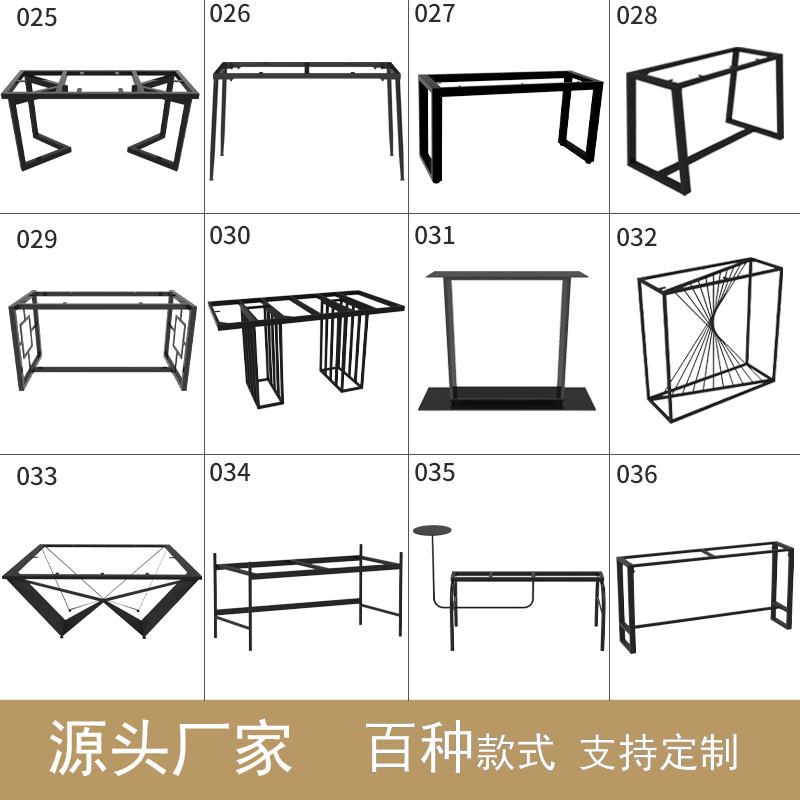 025

026

027

028

029

030

031

032

033

034

035

036

源头厂家 百种款式 支持定制