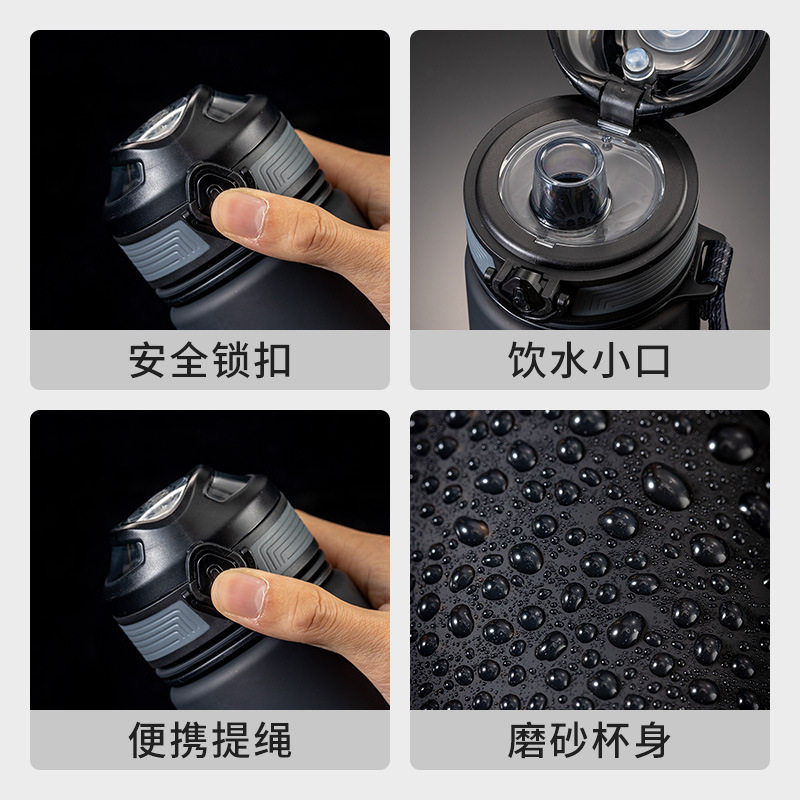 安全锁扣

饮水小口

便携提绳

磨砂杯身