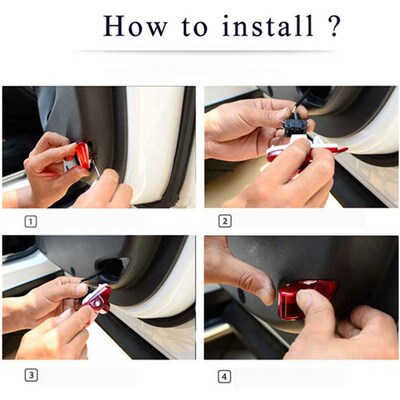 How to install ?

1

2

3

4