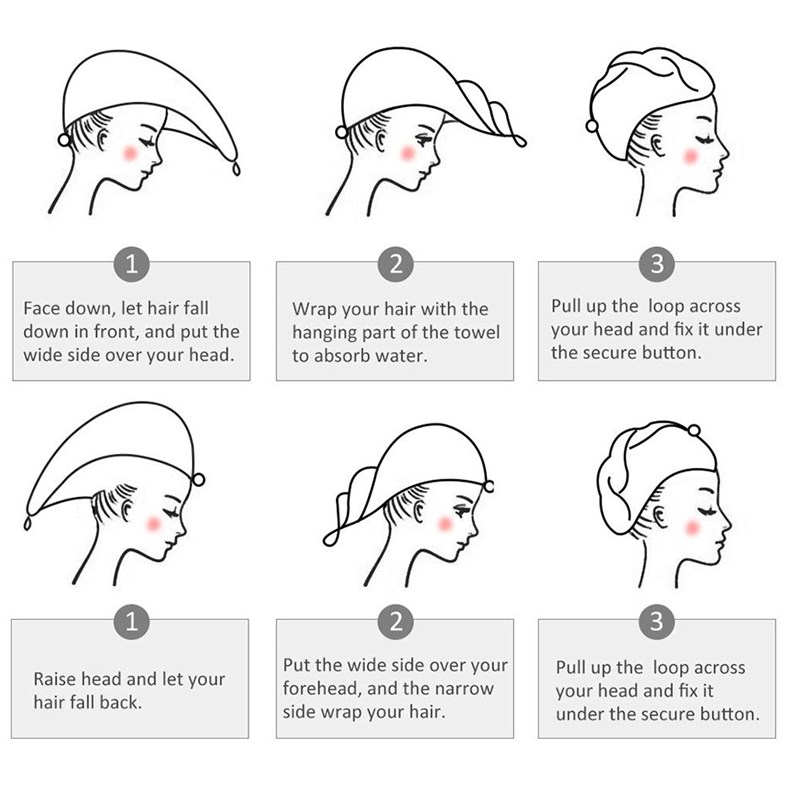 1

Face down, let hair fall down in front, and put the wide side over your head.

2

Wrap your hair with the hanging part of the towel to absorb water.

3

Pull up the loop across your head and fix it under the secure button.

1

Raise head and let your hair fall back.

2

Put the wide side over your forehead, and the narrow side wrap your hair.

3

Pull up the loop across your head and fix it under the secure button.