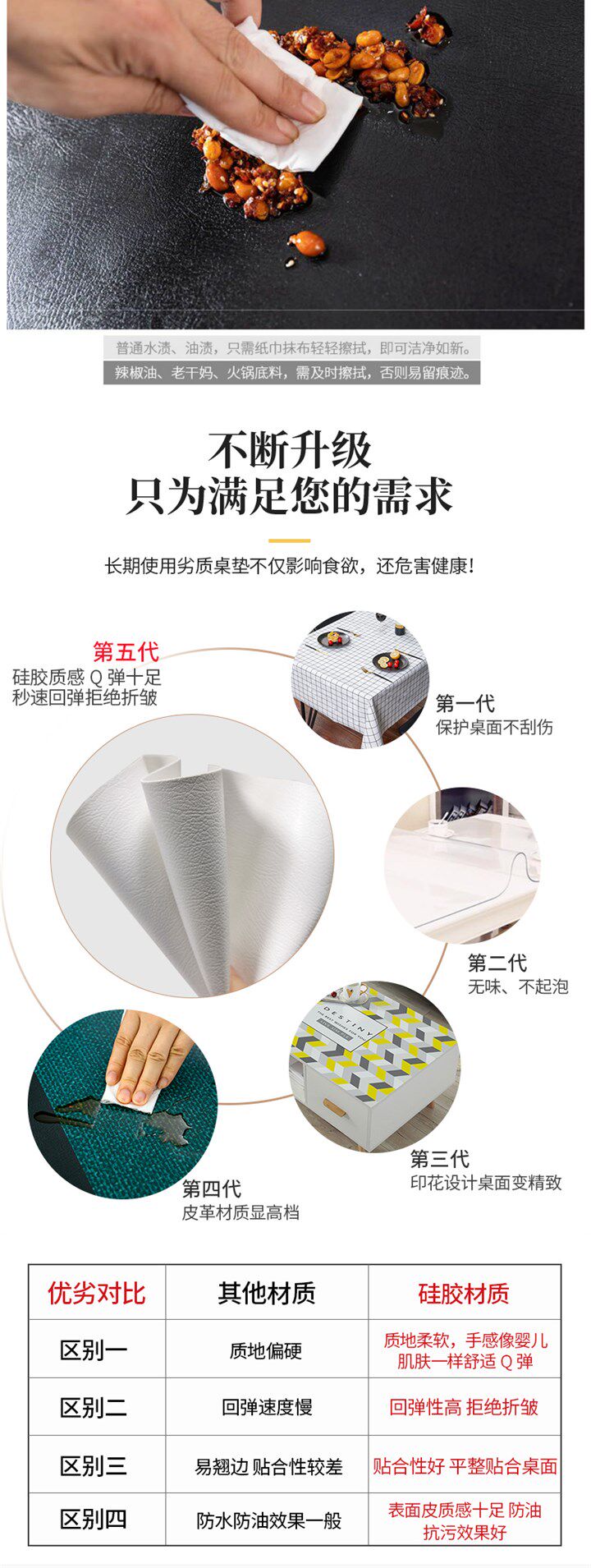 普通水渍、油渍，只需纸巾抹布轻轻擦拭，即可洁净如新。
辣椒油、老干妈、火锅底料，需及时擦拭，否则易留痕迹。

不断升级
只为满足您的需求

长期使用劣质桌垫不仅影响食欲，还危害健康！

第五代
硅胶质感 Q 弹十足
秒速回弹拒绝折皱

第一代
保护桌面不刮伤

第二代
无味、不起泡

DESTINY

第三代
印花设计桌面变精致

第四代
皮革材质显高档

| 优劣对比 | 其他材质 | 硅胶材质 |
|---|---|---|
| 区别一 | 质地偏硬 | 质地柔软，手感像婴儿肌肤一样舒适 Q 弹 |
| 区别二 | 回弹速度慢 | 回弹性高 拒绝折皱 |
| 区别三 | 易翘边 贴合性较差 | 贴合性好 平整贴合桌面 |
| 区别四 | 防水防油效果一般 | 表面皮质感十足 防油抗污效果好 |