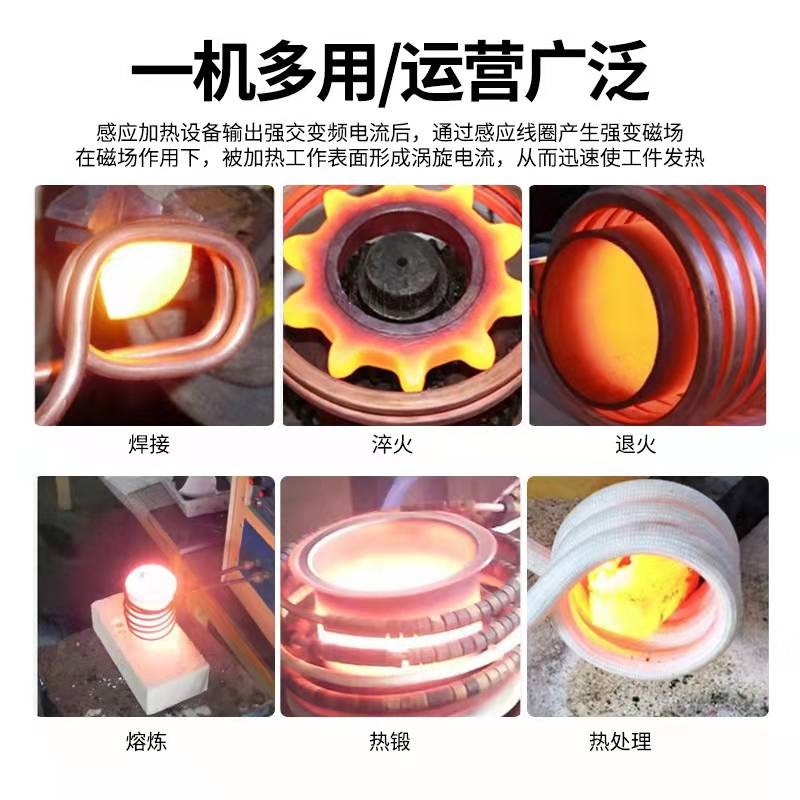 一机多用/运营广泛

感应加热设备输出强交变频电流后，通过感应线圈产生强变磁场
在磁场作用下，被加热工作表面形成涡旋电流，从而迅速使工件发热

焊接

淬火

退火

熔炼

热锻

热处理