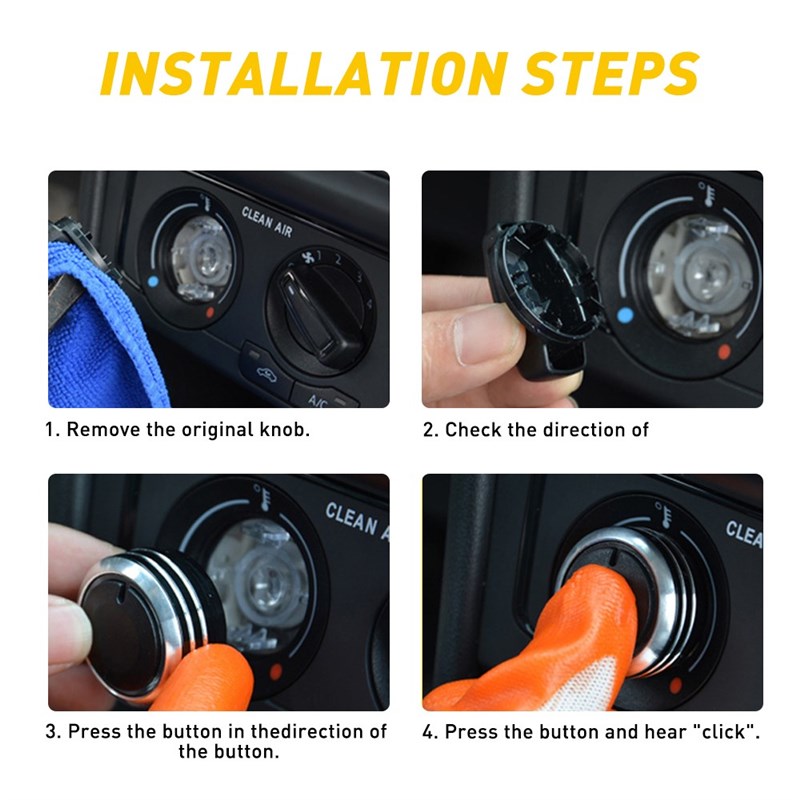 INSTALLATION STEPS

CLEAN AIR

1 2 3 4

A/C

1. Remove the original knob.

2. Check the direction of

CLEAN A

3. Press the button in thedirection of the button.

CLEA

4. Press the button and hear "click".