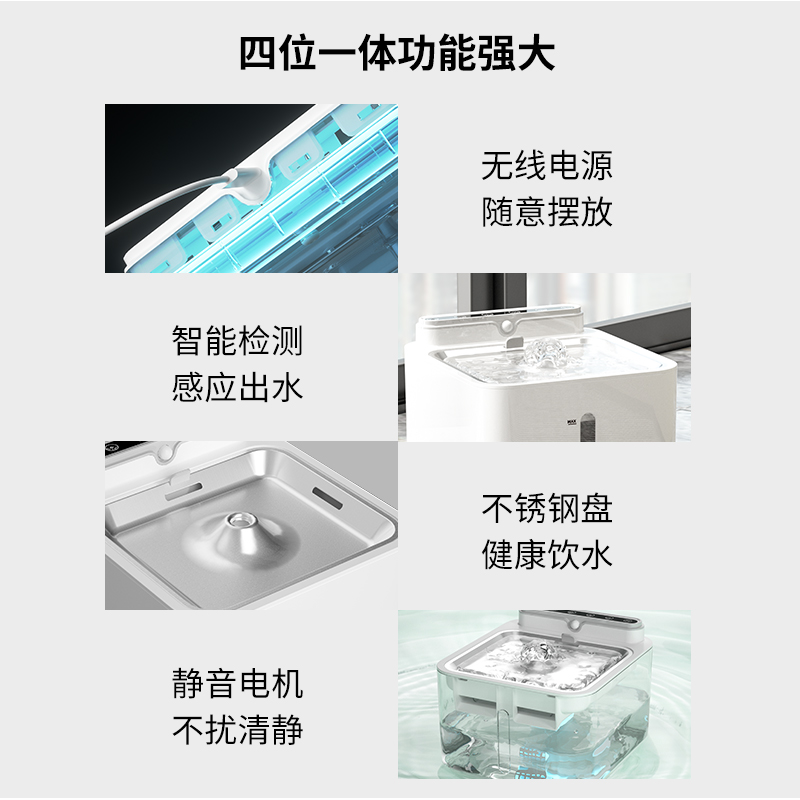 四位一体功能强大

无线电源
随意摆放

智能检测
感应出水

不锈钢盘
健康饮水

静音电机
不扰清静