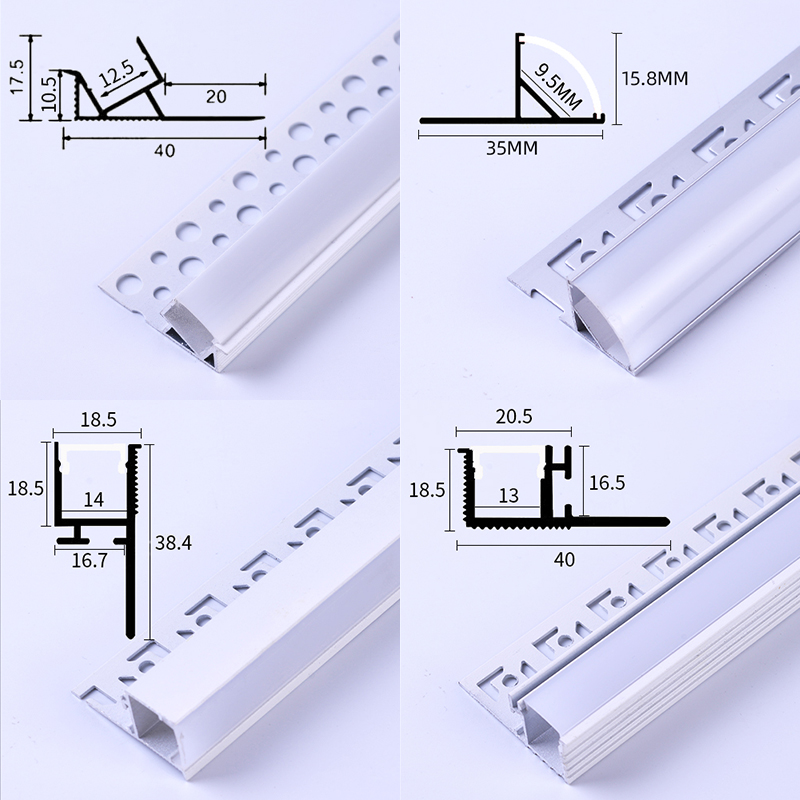 17.5
10.5
12.5
20
40

9.5MM
15.8MM
35MM

18.5
18.5
14
16.7
38.4

20.5
18.5
13
16.5
40