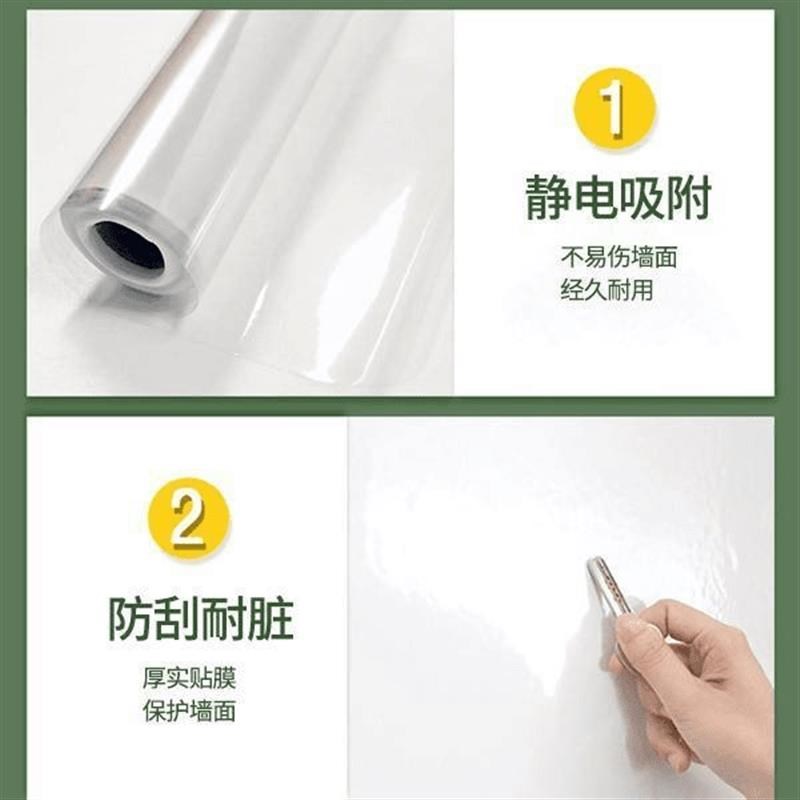 1

静电吸附

不易伤墙面
经久耐用

2

防刮耐脏

厚实贴膜
保护墙面