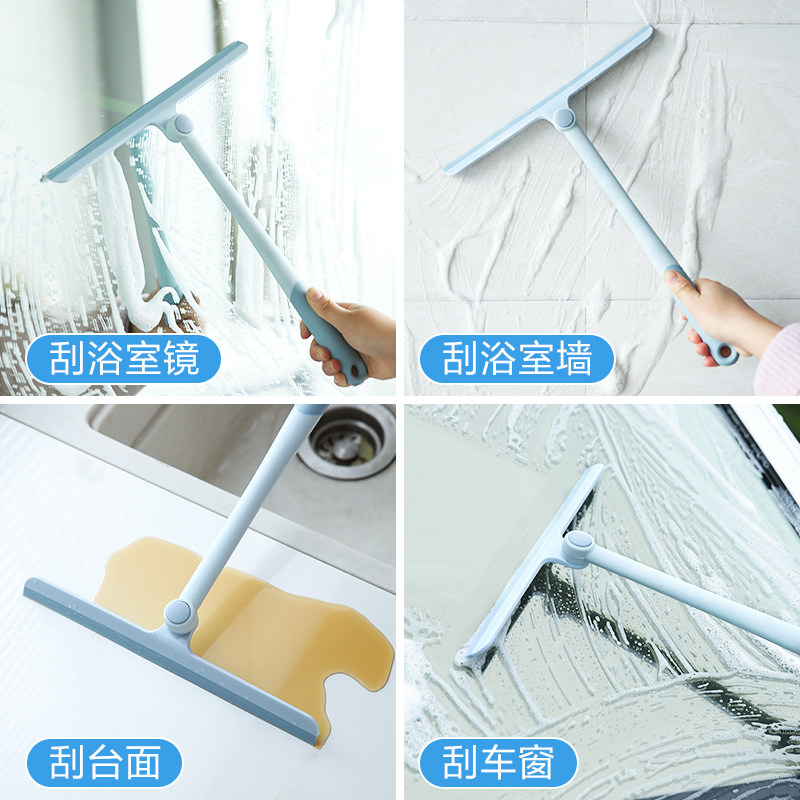 刮浴室镜

刮浴室墙

刮台面

刮车窗