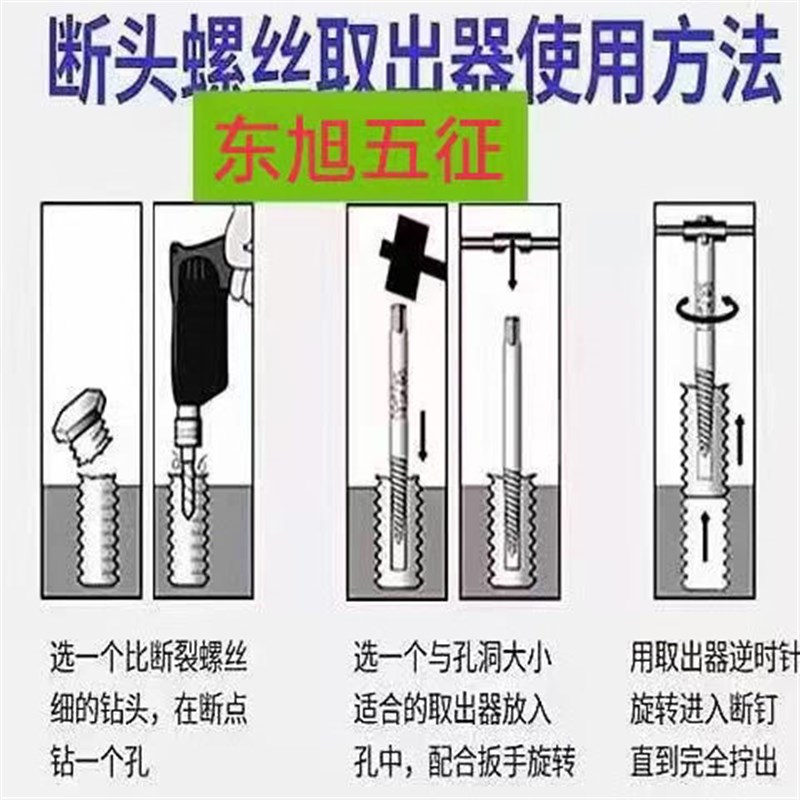 断头螺丝取出器使用方法

东旭五征

选一个比断裂螺丝细的钻头，在断点钻一个孔

选一个与孔洞大小适合的取出器放入孔中，配合扳手旋转

用取出器逆时针旋转进入断钉直到完全拧出