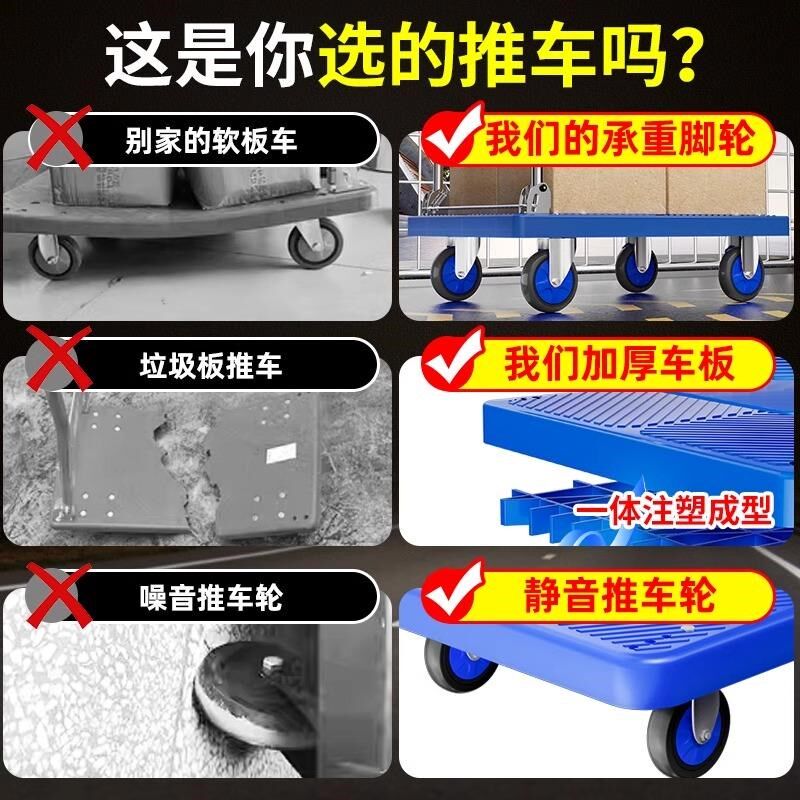 这是你选的推车吗?

别家的软板车

我们的承重脚轮

垃圾板推车

我们加厚车板

一体注塑成型

噪音推车轮

静音推车轮