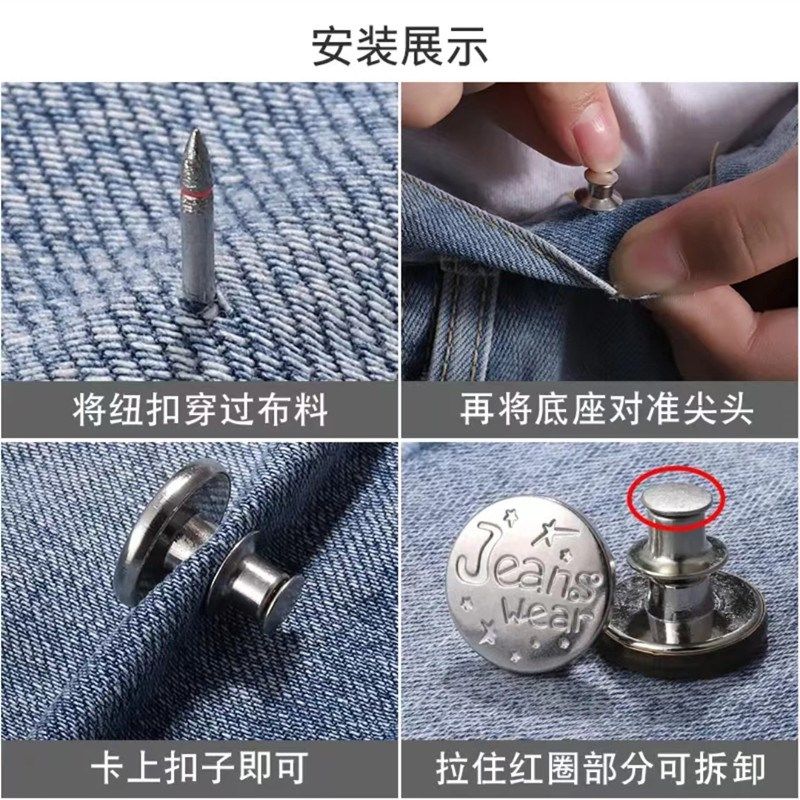 安装展示

将纽扣穿过布料

再将底座对准尖头

卡上扣子即可

Jeans wear

拉住红圈部分可拆卸