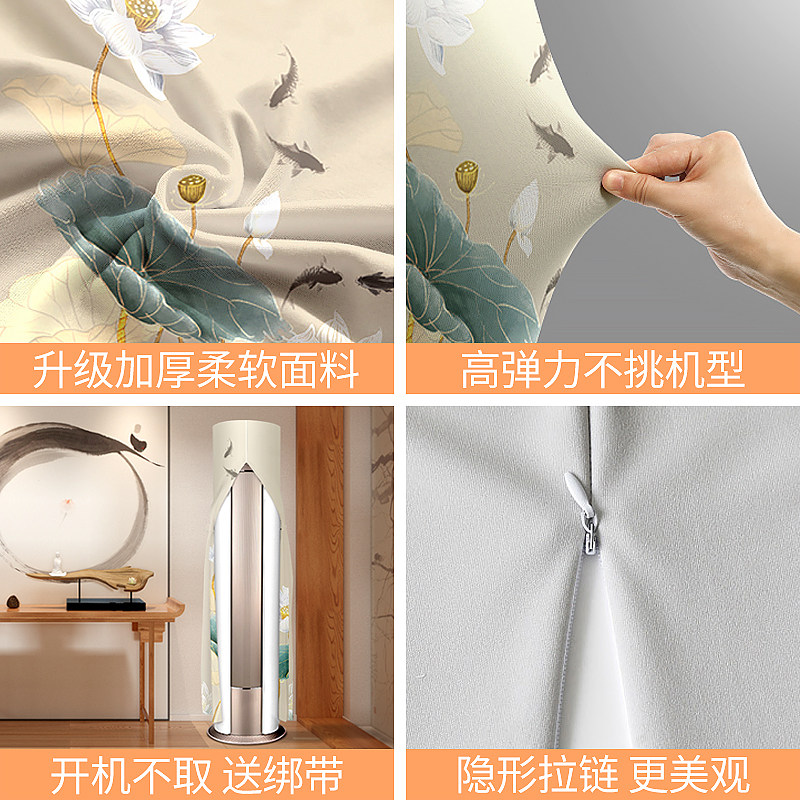 升级加厚柔软面料

高弹力不挑机型

开机不取 送绑带

隐形拉链 更美观