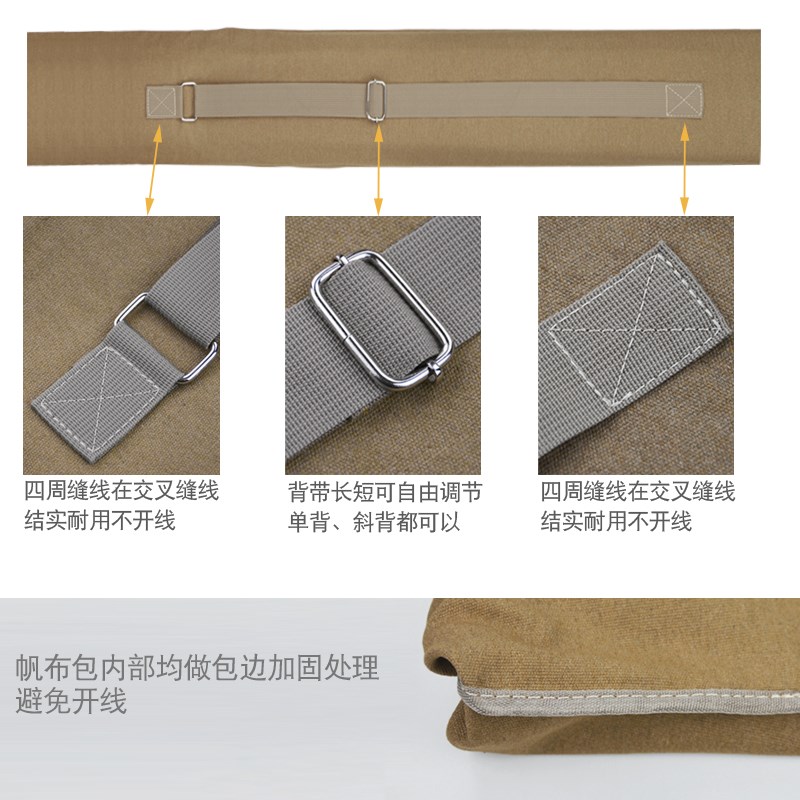 四周缝线在交叉缝线
结实耐用不开线

背带长短可自由调节
单背、斜背都可以

四周缝线在交叉缝线
结实耐用不开线

帆布包内部均做包边加固处理
避免开线