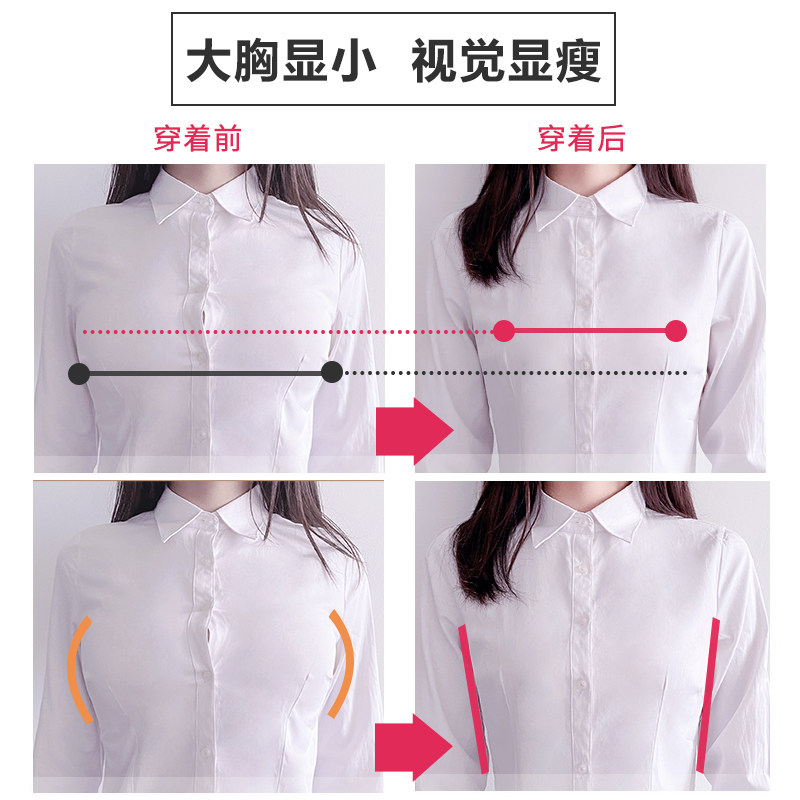 大胸显小 视觉显瘦

穿着前

穿着后