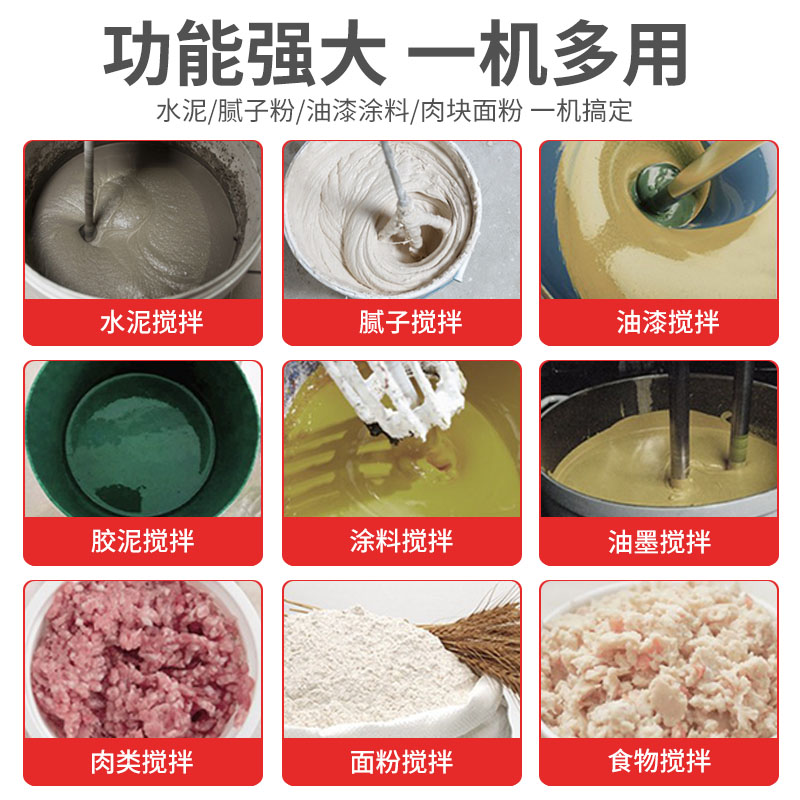 功能强大 一机多用

水泥/腻子粉/油漆涂料/肉块面粉 一机搞定

水泥搅拌

腻子搅拌

油漆搅拌

胶泥搅拌

涂料搅拌

油墨搅拌

肉类搅拌

面粉搅拌

食物搅拌