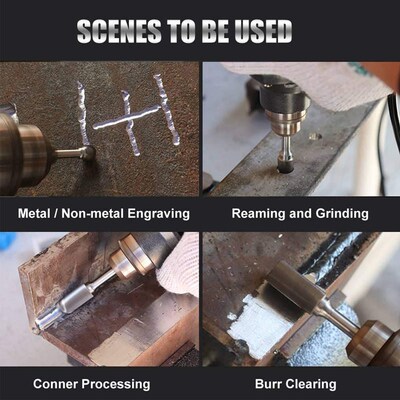 SCENES TO BE USED

Metal / Non-metal Engraving

Reaming and Grinding

Conner Processing

Burr Clearing