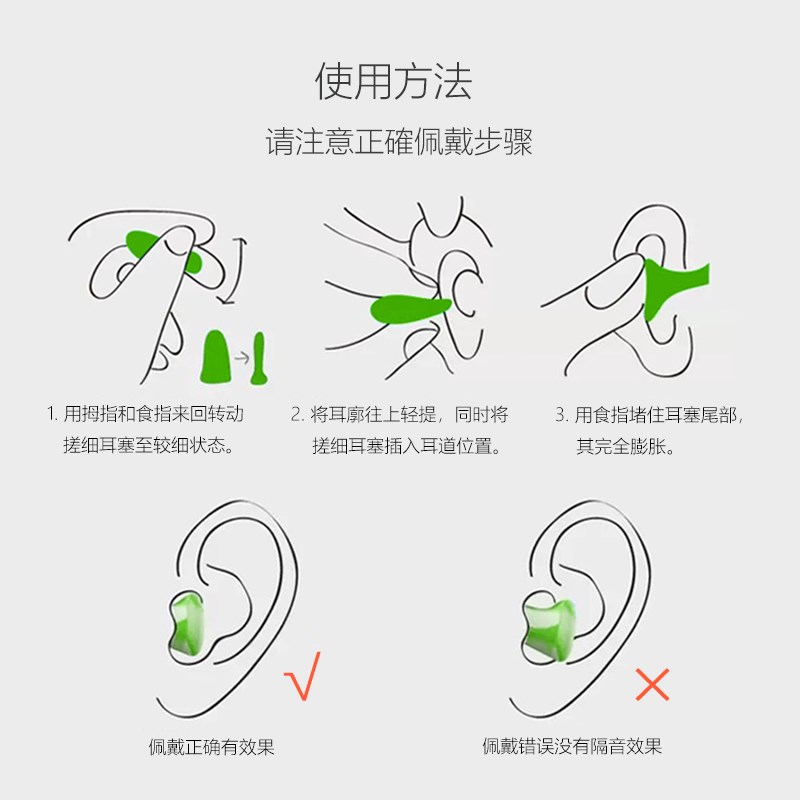 使用方法

请注意正確佩戴步骤

1. 用拇指和食指来回转动搓细耳塞至较细状态。

2. 将耳廓往上轻提，同时将搓细耳塞插入耳道位置。

3. 用食指堵住耳塞尾部，其完全膨胀。

√

佩戴正确有效果

×

佩戴错误没有隔音效果