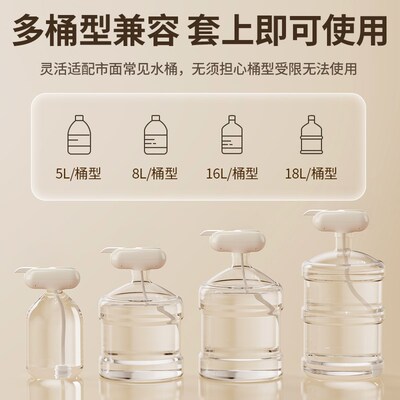 多桶型兼容 套上即可使用

灵活适配市面常见水桶，无须担心桶型受限无法使用

5L/桶型

8L/桶型

16L/桶型

18L/桶型